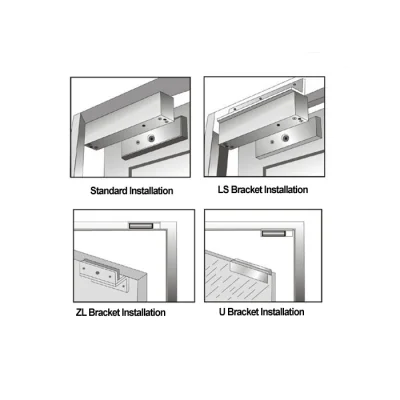 Standard Installation

LS Bracket Installation

ZL Bracket Installation

U Bracket Installation